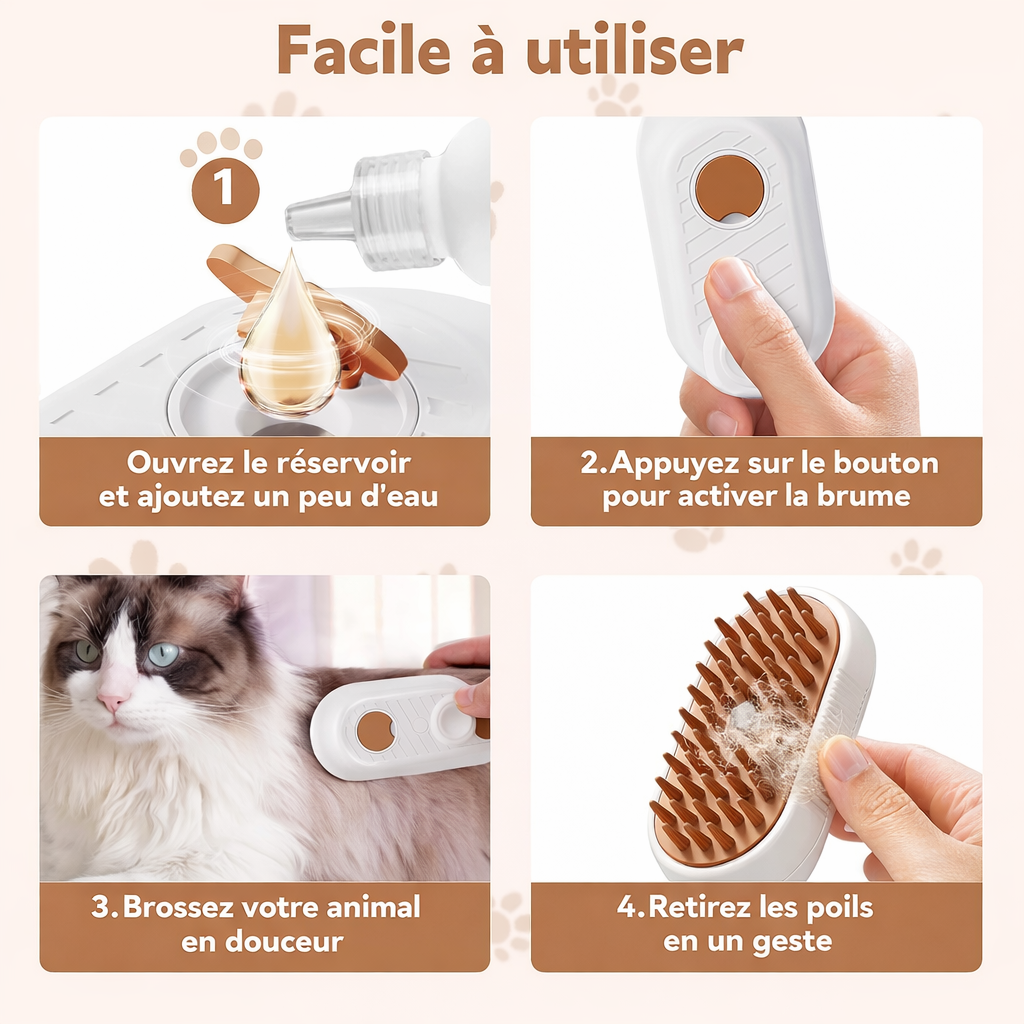 Facile à utiliser

1

Ouvrez le réservoir et ajoutez un peu d'eau

2.Appuyez sur le bouton pour activer la brume

3.Brossez votre animal en douceur

4.Retirez les poils en un geste